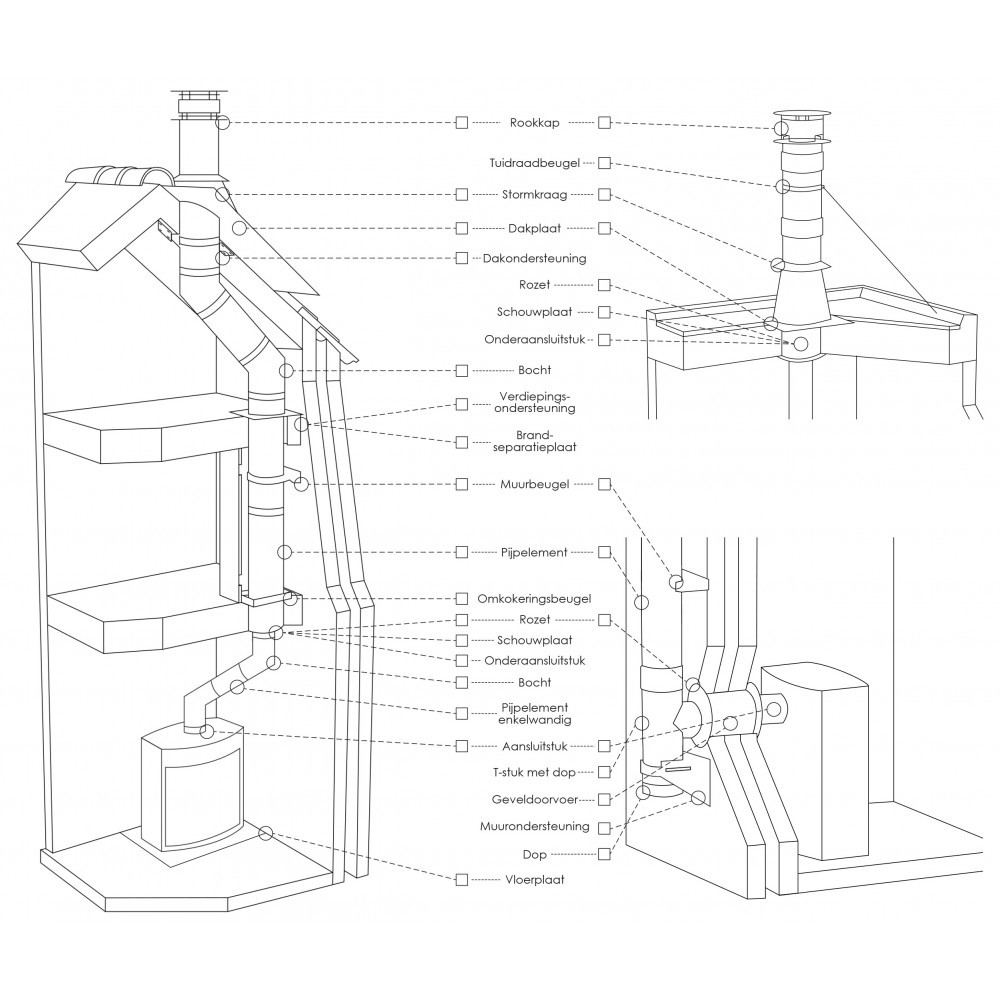 Rookkap
Tuidraadbeugel
Stormkraag
Dakplaat
Dakondersteuning
Rozet
Schouwplaat
Onderaansluitstuk
Bocht
Verdiepings-ondersteuning
Brand-separatieplaat
Muurbeugel
Pijpelement
Omkokeringsbeugel
Rozet
Schouwplaat
Onderaansluitstuk
Bocht
Pijpelement enkelwandig
Aansluitstuk
T-stuk met dop
Geveldoorvoer
Muurondersteuning
Dop
Vloerplaat